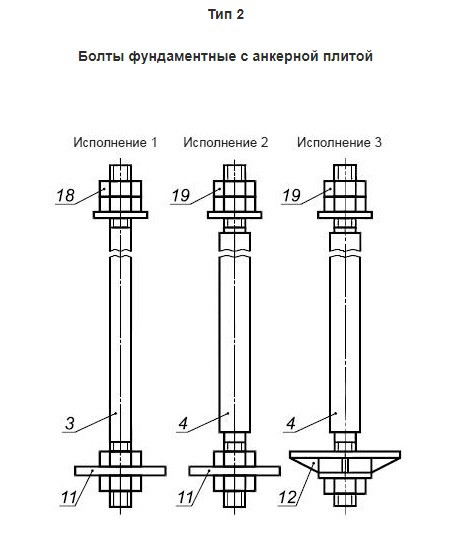 Тип 2

Болты фундаментные с анкерной плитой

Исполнение 1

Исполнение 2

Исполнение 3

18

19

19

3

4

4

11

11

12